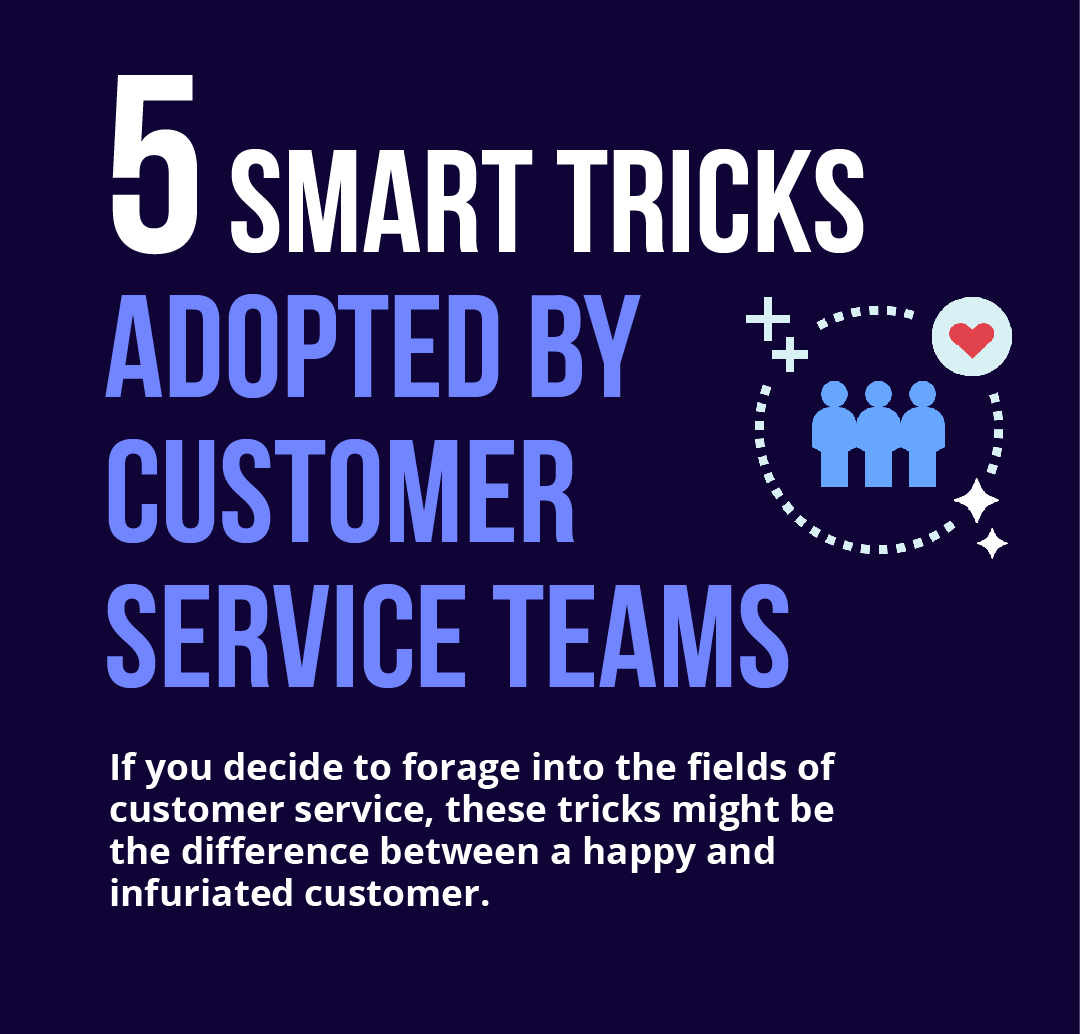 5 SMART TRICKS ADOPTED BY CUSTOMER SERVICE TEAMS

If you decide to forage into the fields of customer service, these tricks might be the difference between a happy and infuriated customer.